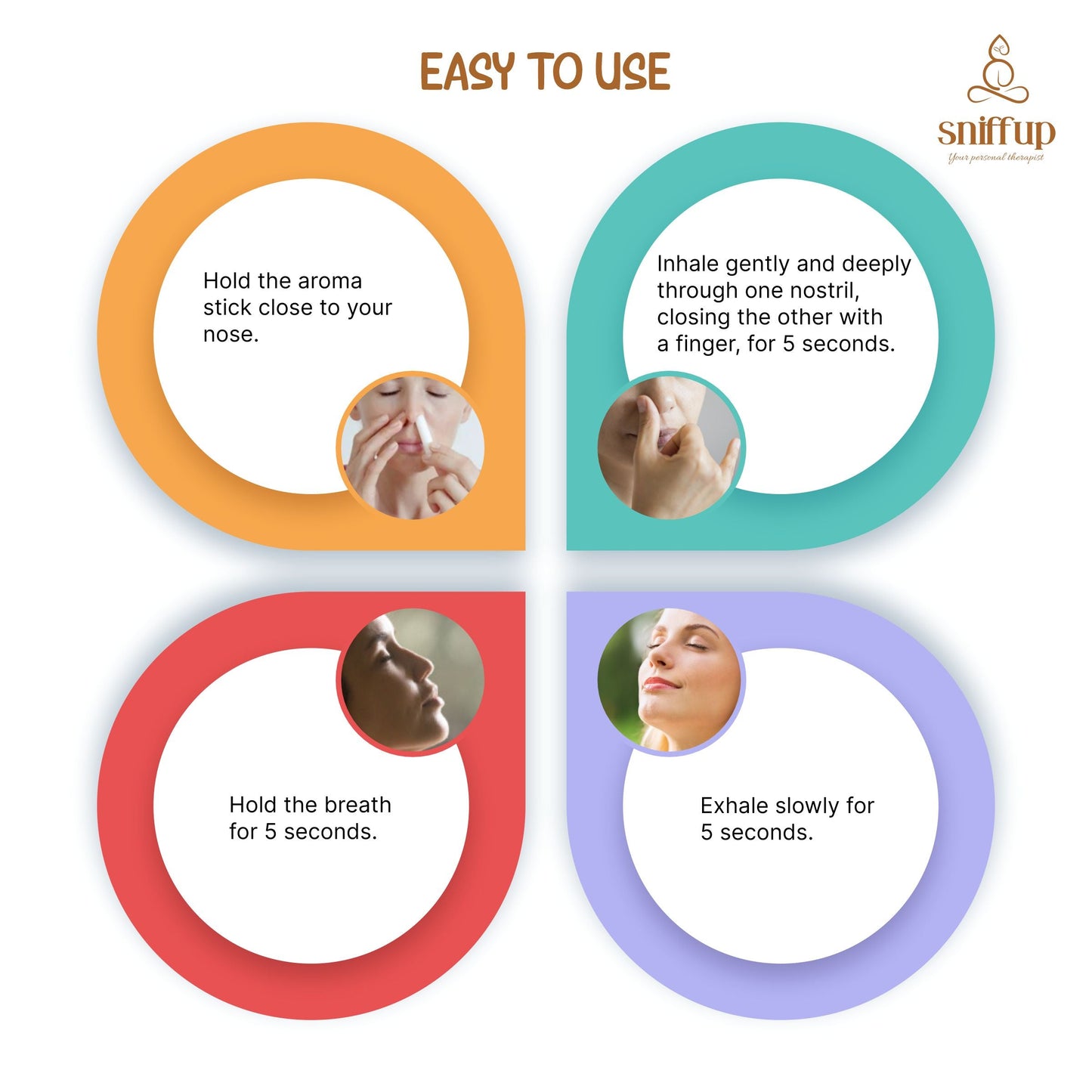 EASY TO USE

sniffup
Your personal therapist

Hold the aroma stick close to your nose.

Inhale gently and deeply through one nostril, closing the other with a finger, for 5 seconds.

Hold the breath for 5 seconds.

Exhale slowly for 5 seconds.